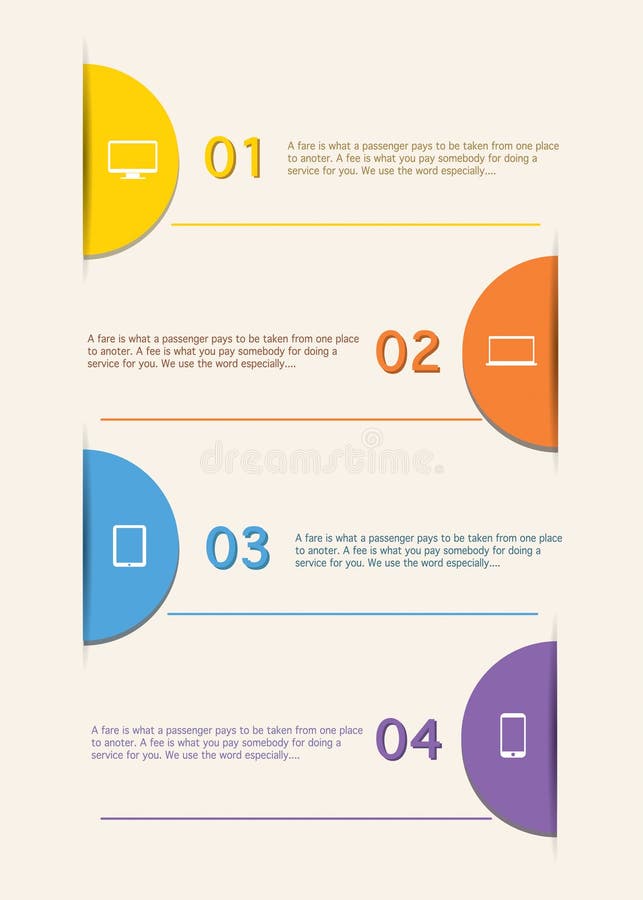 01

A fare is what a passenger pays to be taken from one place to anoter. A fee is what you pay somebody for doing a service for you. We use the word especially....

A fare is what a passenger pays to be taken from one place to anoter. A fee is what you pay somebody for doing a service for you. We use the word especially....

02

dreamstime.

03

A fare is what a passenger pays to be taken from one place to anoter. A fee is what you pay somebody for doing a service for you. We use the word especially....

A fare is what a passenger pays to be taken from one place to anoter. A fee is what you pay somebody for doing a service for you. We use the word especially....

04