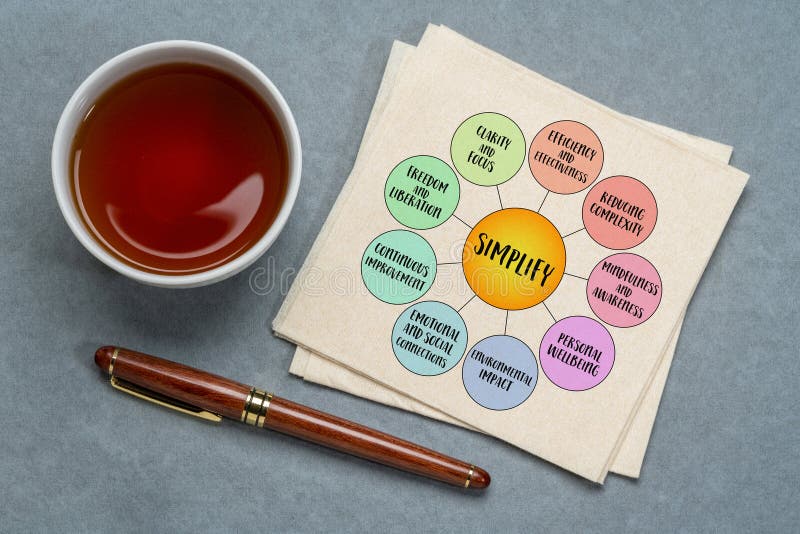 SIMPLIFY

CLARITY AND FOCUS

EFFICIENCY AND EFFECTIVENESS

REDUCING COMPLEXITY

MINDFULNESS AND AWARENESS

PERSONAL WELLBEING

ENVIRONMENTAL IMPACT

EMOTIONAL AND SOCIAL CONNECTIONS

CONTINUOUS IMPROVEMENT

FREEDOM AND LIBERATION

dreamstime