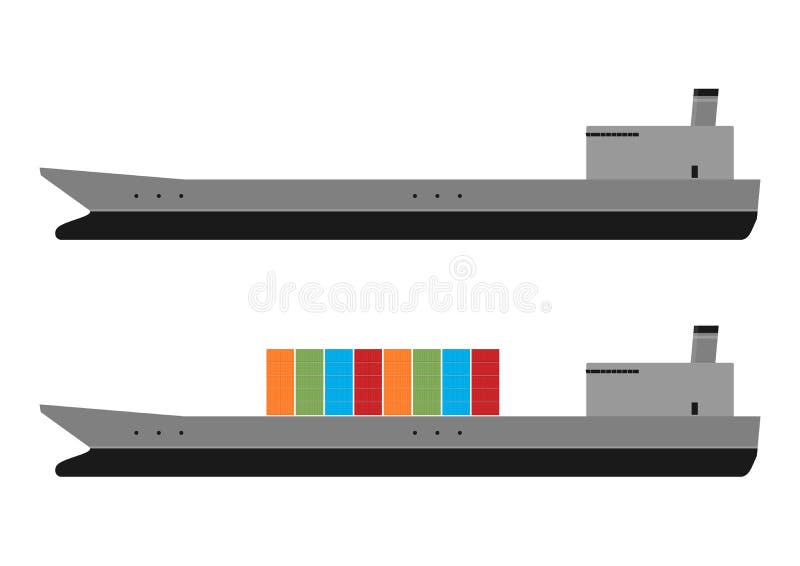 dreamstime.