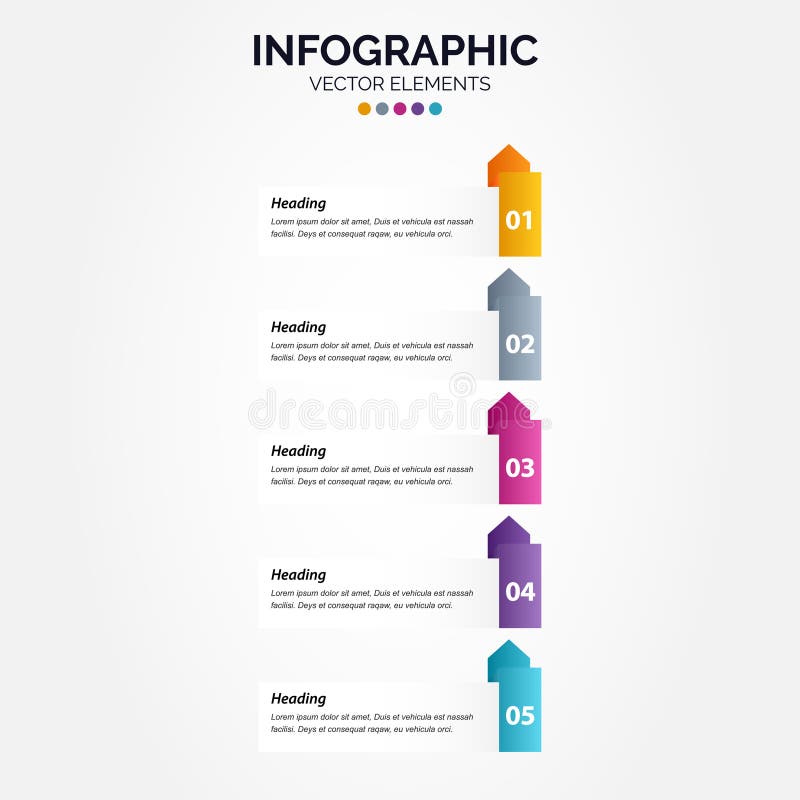 INFOGRAPHIC
VECTOR ELEMENTS

Heading
Lorem ipsum dolor sit amet, Duis et vehicula est nassah facilisi. Deys et consequat raqaw, eu vehicula orci.
01

Heading
Lorem ipsum dolor sit amet, Duis et vehicula est nassah facilisi. Deys et consequat raqaw, eu vehicula orci.
02

dreamstime

Heading
Lorem ipsum dolor sit amet, Duis et vehicula est nassah facilisi. Deys et consequat raqaw, eu vehicula orci.
03

Heading
Lorem ipsum dolor sit amet, Duis et vehicula est nassah facilisi. Deys et consequat raqaw, eu vehicula orci.
04

Heading
Lorem ipsum dolor sit amet, Duis et vehicula est nassah facilisi. Deys et consequat raqaw, eu vehicula orci.
05