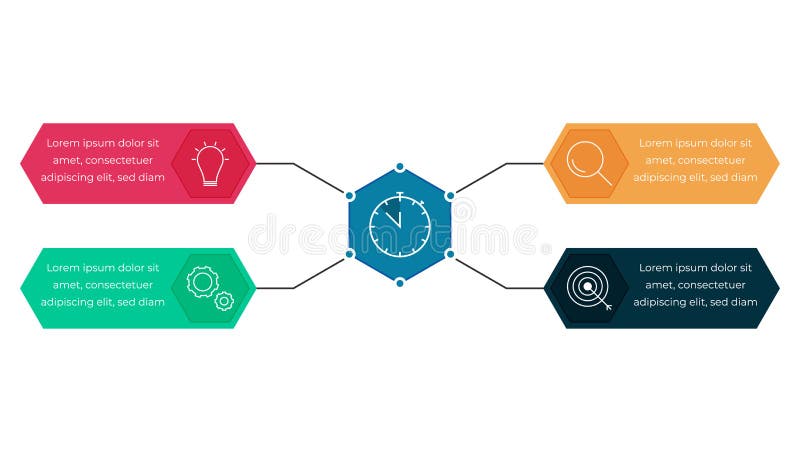 Lorem ipsum dolor sit amet, consectetuer adipiscing elit, sed diam

Lorem ipsum dolor sit amet, consectetuer adipiscing elit, sed diam

dreamstime

Lorem ipsum dolor sit amet, consectetuer adipiscing elit, sed diam

Lorem ipsum dolor sit amet, consectetuer adipiscing elit, sed diam