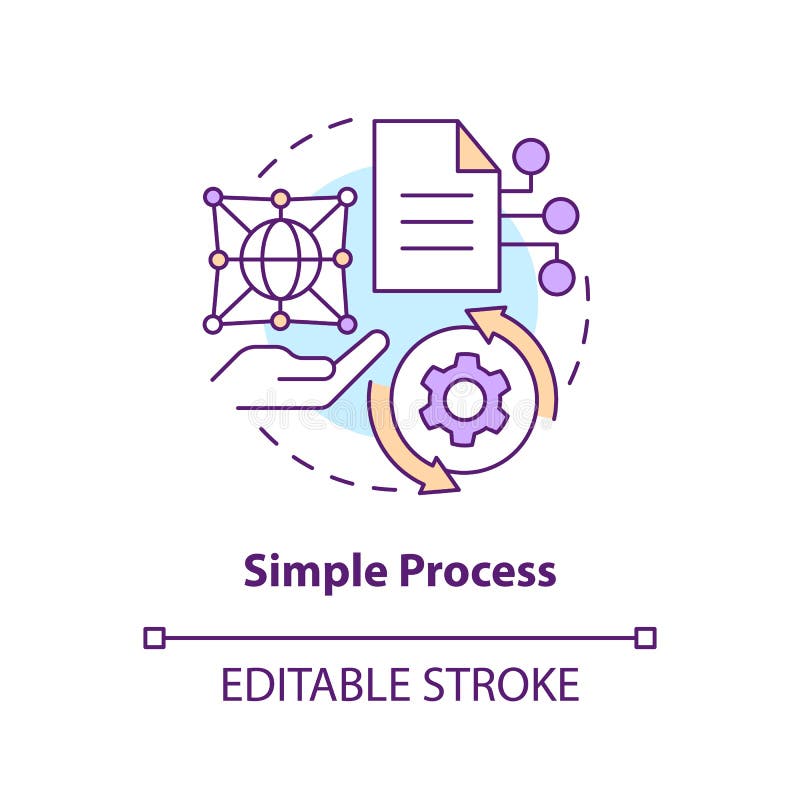 Simple Process

EDITABLE STROKE