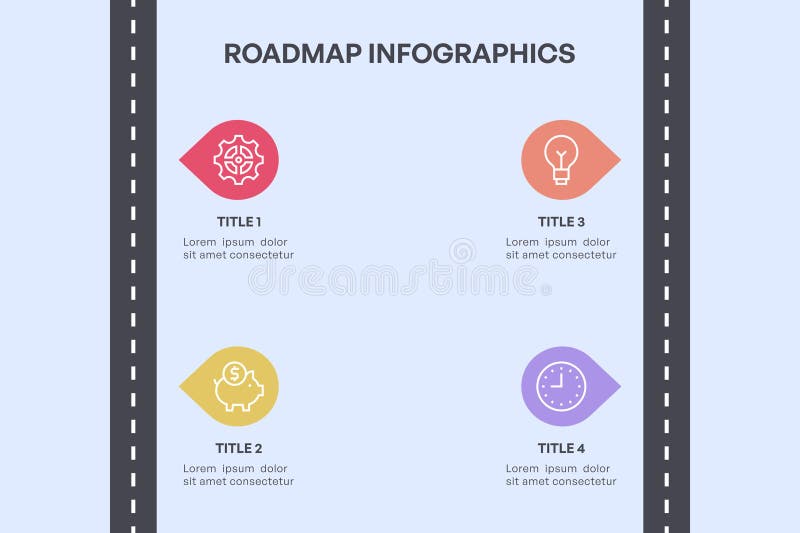 ROADMAP INFOGRAPHICS

TITLE 1
Lorem ipsum dolor sit amet consectetur

TITLE 3
Lorem ipsum dolor sit amet consectetur

dreamstime

TITLE 2
Lorem ipsum dolor sit amet consectetur

TITLE 4
Lorem ipsum dolor sit amet consectetur