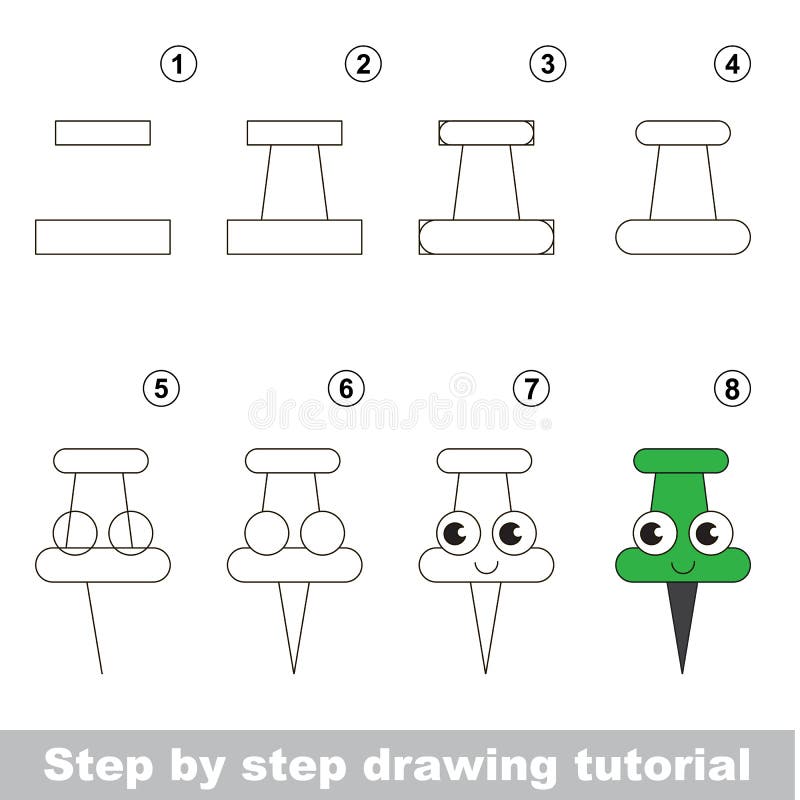 1
2
3
4
5
6
7
8
dreamstime
Step by step drawing tutorial