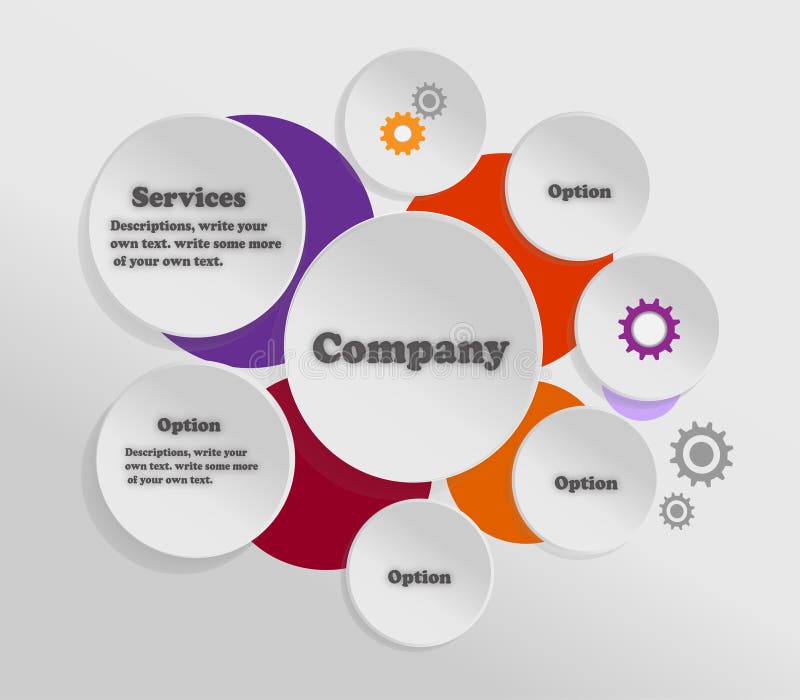 Services

Descriptions, write your own text. write some more of your own text.

Option

Company

Option

Descriptions, write your own text. write some more of your own text.

Option

Option