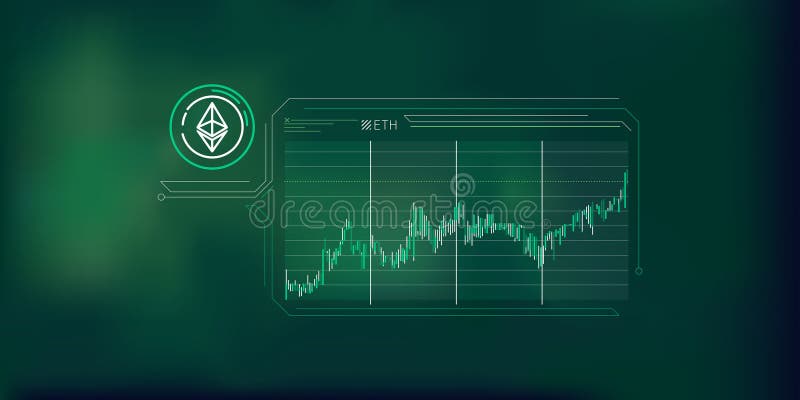 ETH

dreamstime