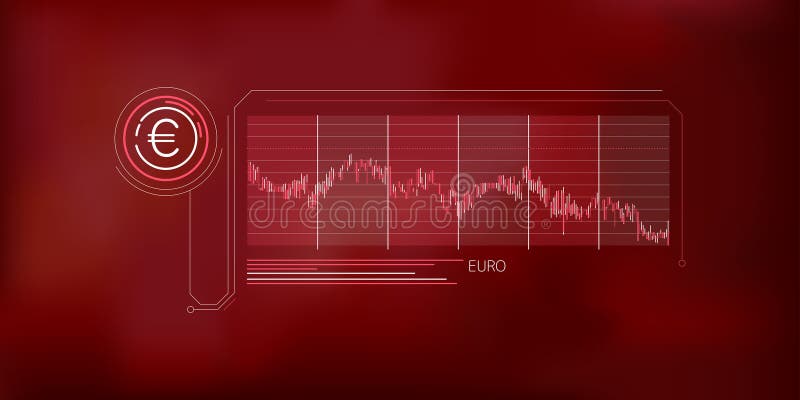 €

dreamstime

EURO