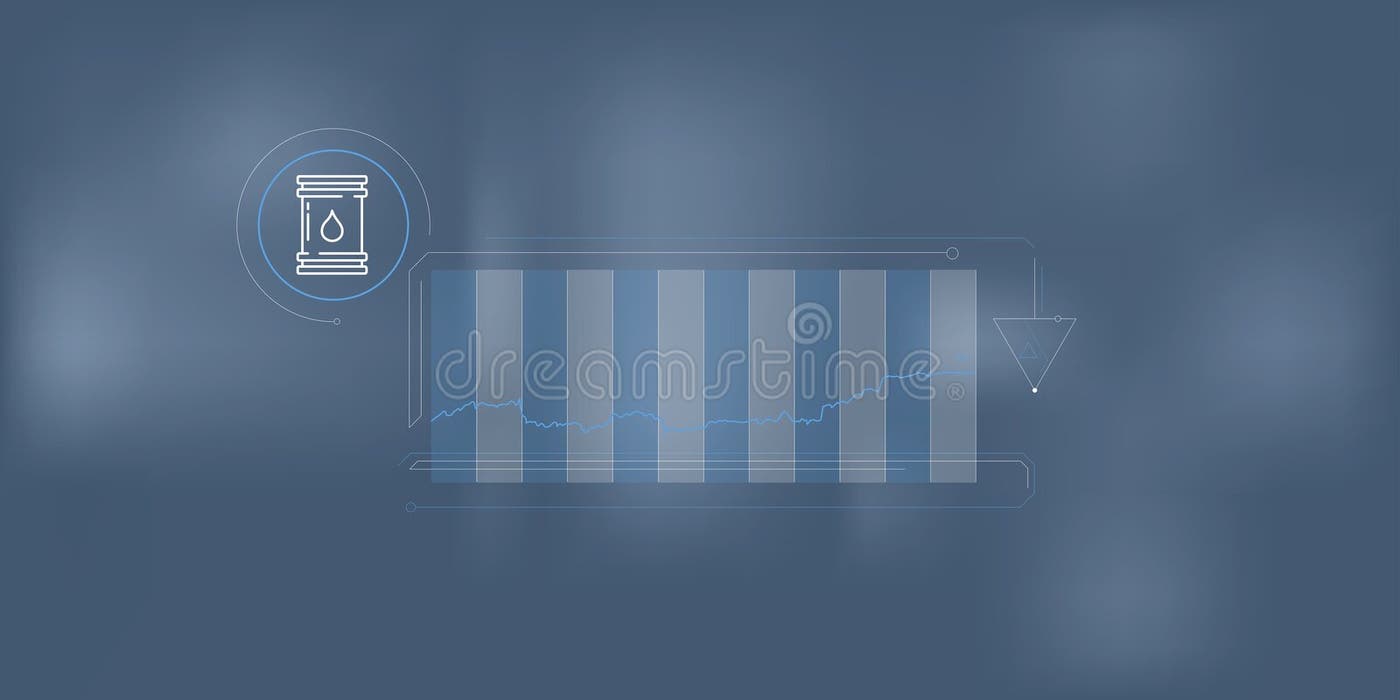 dreamstime®