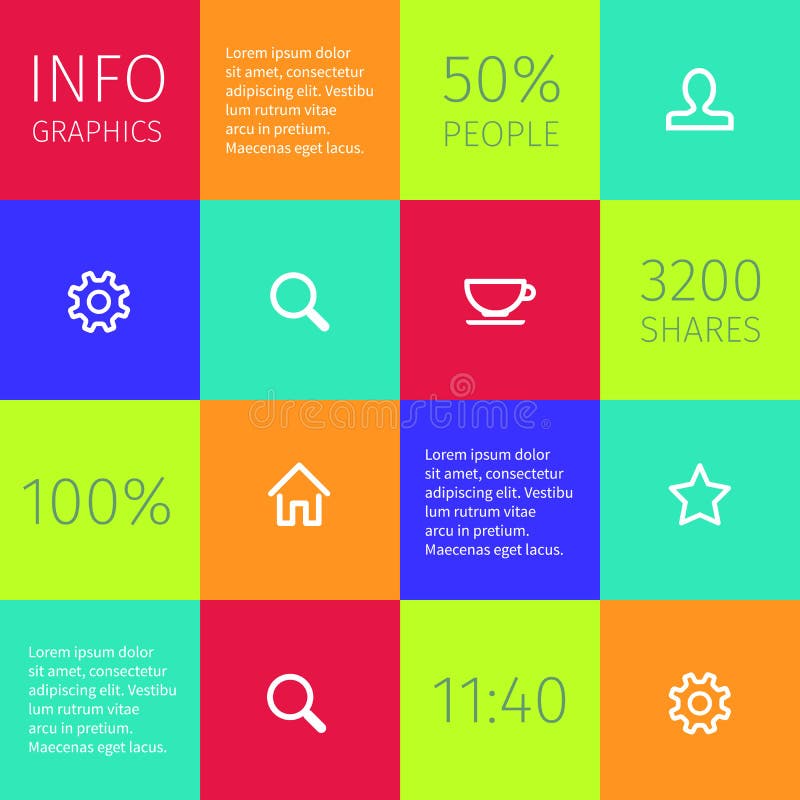 INFO GRAPHICS

Lorem ipsum dolor sit amet, consectetur adipiscing elit. Vestibu lum rutrum vitae arcu in pretium. Maecenas eget lacus.

50% PEOPLE

3200 SHARES

dreamstime

100%

Lorem ipsum dolor sit amet, consectetur adipiscing elit. Vestibu lum rutrum vitae arcu in pretium. Maecenas eget lacus.

Lorem ipsum dolor sit amet, consectetur adipiscing elit. Vestibu lum rutrum vitae arcu in pretium. Maecenas eget lacus.

11:40