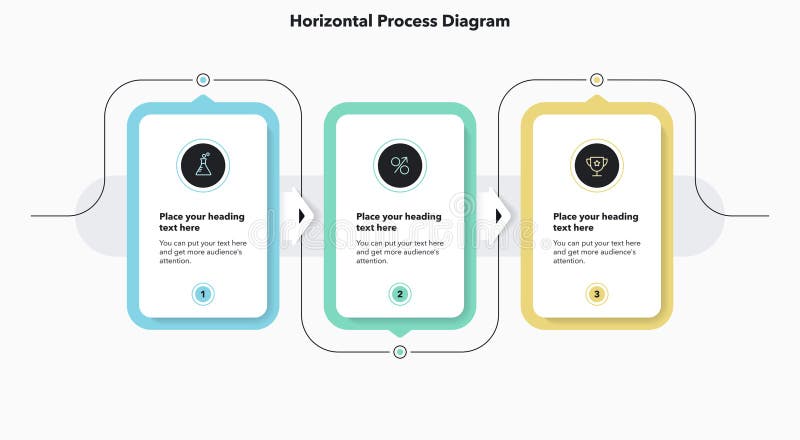 Horizontal Process Diagram

Place your heading text here

You can put your text here and get more audience's attention.

1

Place your heading text here

You can put your text here and get more audience's attention.

2

Place your heading text here

You can put your text here and get more audience's attention.

3

dreamstime