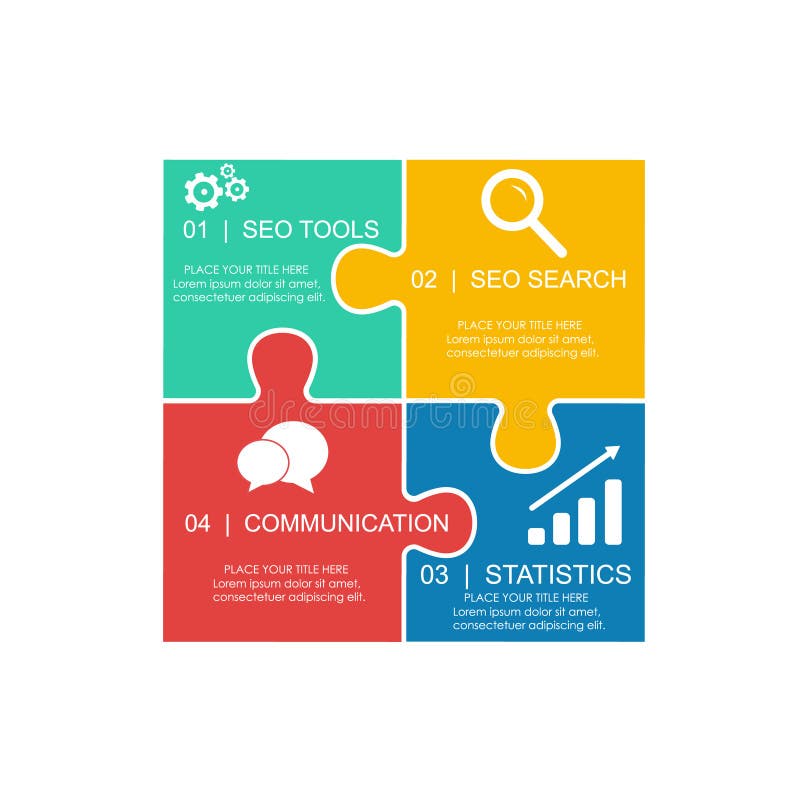 01 | SEO TOOLS

PLACE YOUR TITLE HERE
Lorem ipsum dolor sit amet, consectetuer adipiscing elit.

02 | SEO SEARCH

PLACE YOUR TITLE HERE
Lorem ipsum dolor sit amet, consectetuer adipiscing elit.

dreamstime

04 | COMMUNICATION

PLACE YOUR TITLE HERE
Lorem ipsum dolor sit amet, consectetuer adipiscing elit.

03 | STATISTICS

PLACE YOUR TITLE HERE
Lorem ipsum dolor sit amet, consectetuer adipiscing elit.