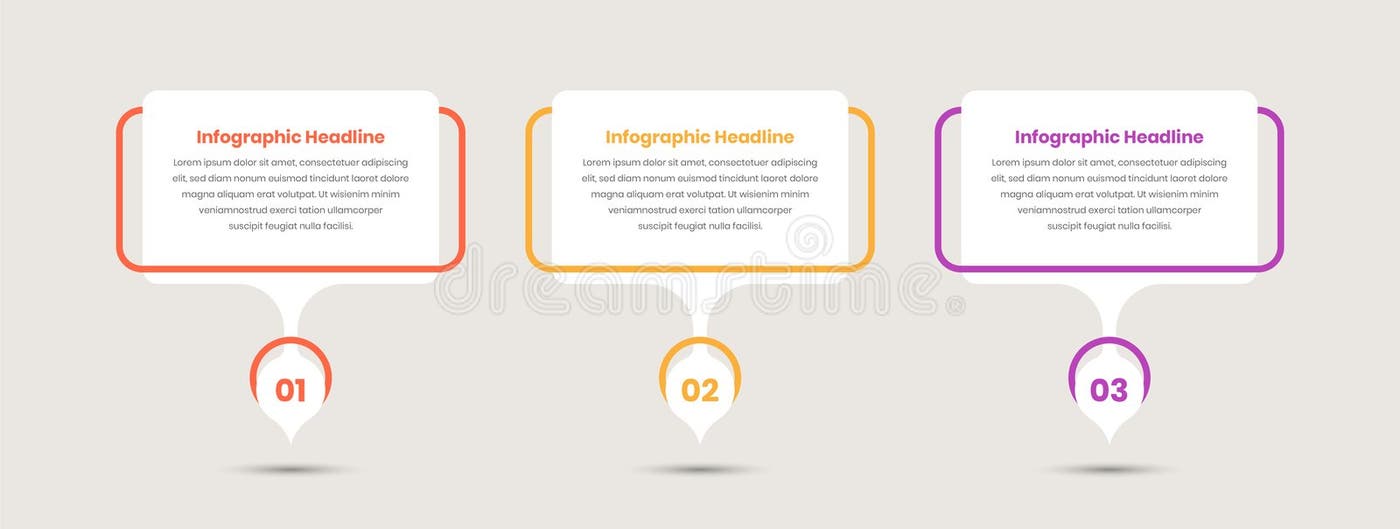 Infographic Headline

Lorem ipsum dolor sit amet, consectetuer adipiscing elit, sed diam nonum euismod tincidunt laoret dolore magna aliquam erat volutpat. Ut wisienim minim veniamnostrud exerci tation ullamcorper suscipit feugiat nulla facilisi.

01

Infographic Headline

Lorem ipsum dolor sit amet, consectetuer adipiscing elit, sed diam nonum euismod tincidunt laoret dolore magna aliquam erat volutpat. Ut wisienim minim veniamnostrud exerci tation ullamcorper suscipit feugiat nulla facilisi.

02

Infographic Headline

Lorem ipsum dolor sit amet, consectetuer adipiscing elit, sed diam nonum euismod tincidunt laoret dolore magna aliquam erat volutpat. Ut wisienim minim veniamnostrud exerci tation ullamcorper suscipit feugiat nulla facilisi.

03

dreamstime