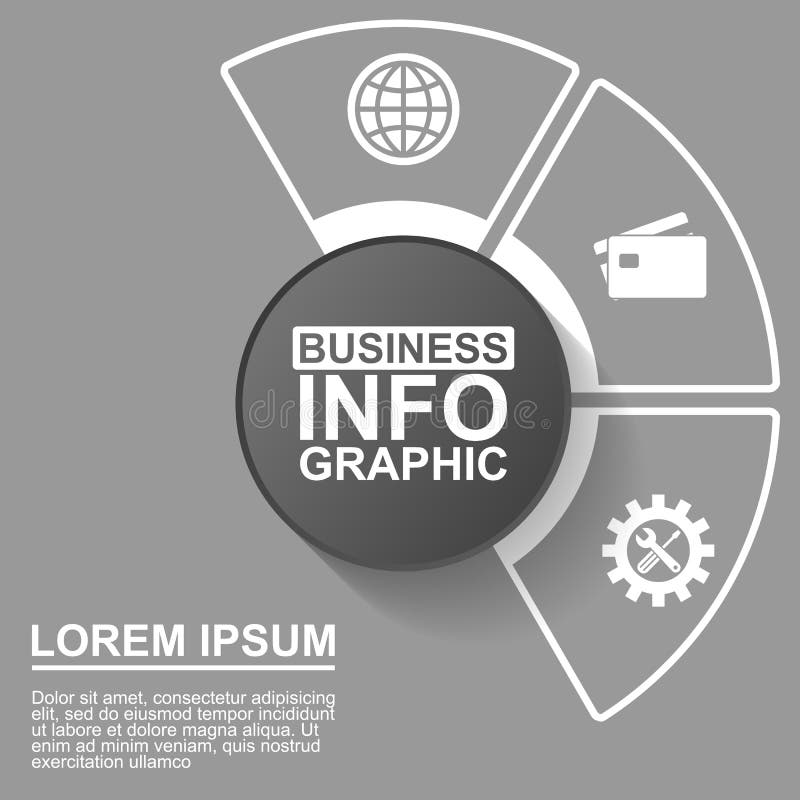 BUSINESS
INFO
GRAPHIC

dreamstime

LOREM IPSUM

Dolor sit amet, consectetur adipisicing elit, sed do eiusmod tempor incididunt ut labore et dolore magna aliqua. Ut enim ad minim veniam, quis nostrud exercitation ullamco