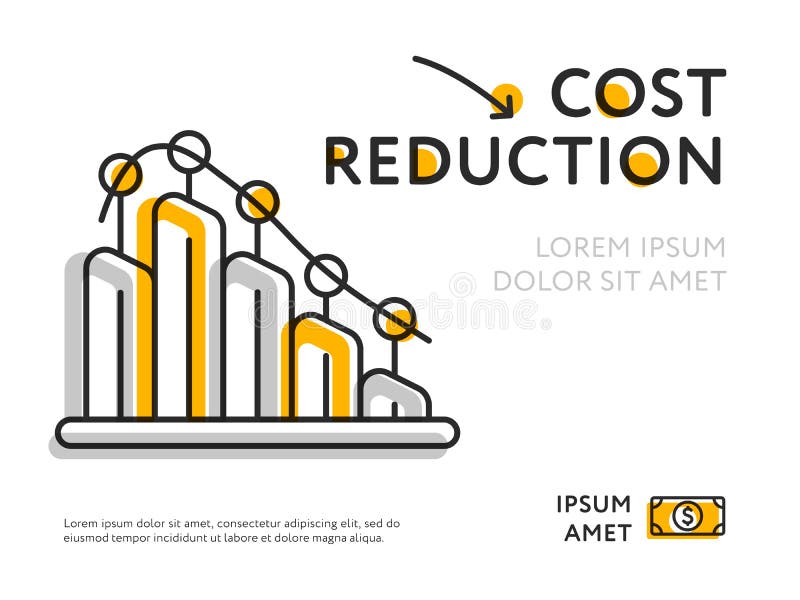 COST REDUCTION

LOREM IPSUM DOLOR SIT AMET

dreamstime

Lorem ipsum dolor sit amet, consectetur adipiscing elit, sed do eiusmod tempor incididunt ut labore et dolore magna aliqua.

IPSUM AMET

$