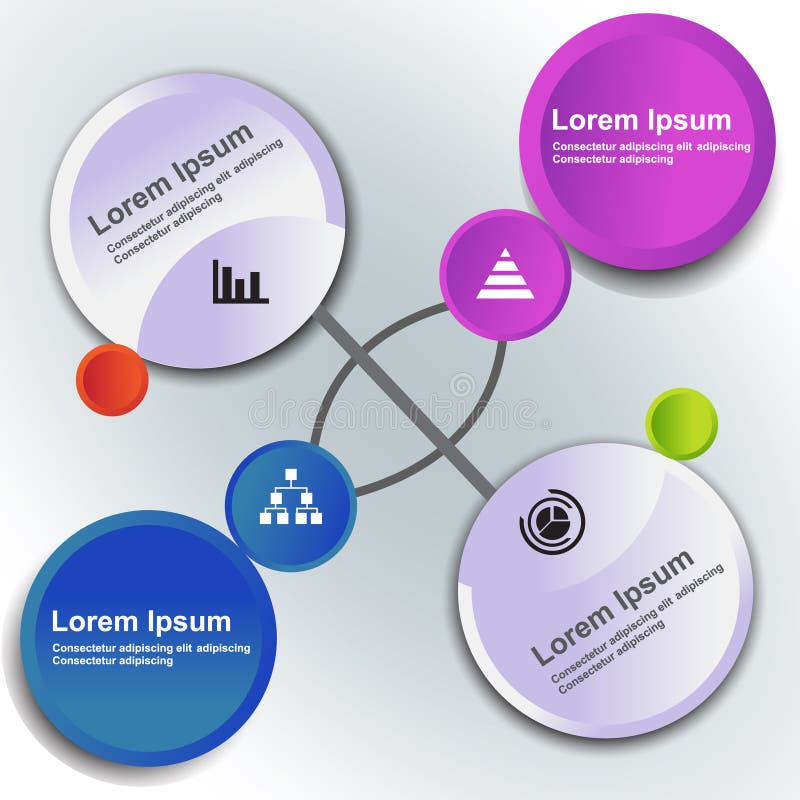 Lorem Ipsum
Consectetur adipiscing elit adipiscing
Consectetur adipiscing

Lorem Ipsum
Consectetur adipiscing elit adipiscing
Consectetur adipiscing

dreamstime

Lorem Ipsum
Consectetur adipiscing elit adipiscing
Consectetur adipiscing

Lorem Ipsum
Consectetur adipiscing elit adipiscing
Consectetur adipiscing