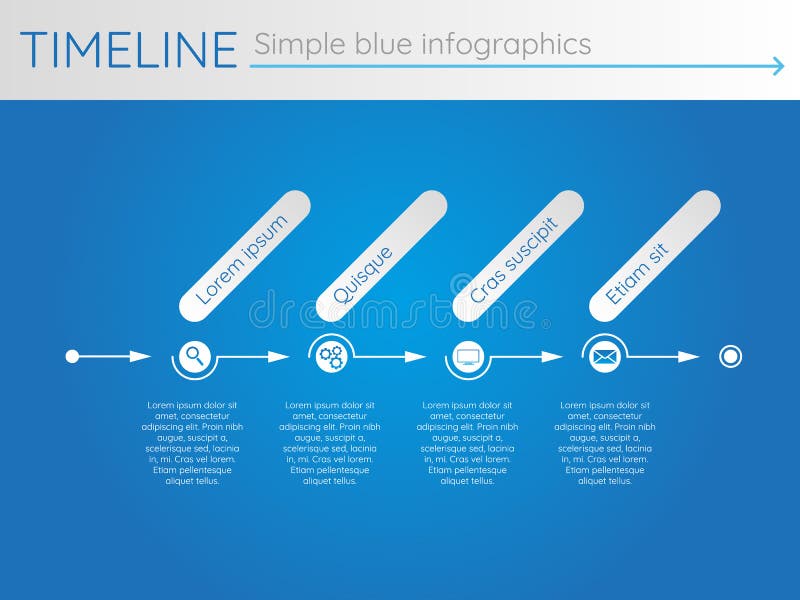 TIMELINE Simple blue infographics

Lorem ipsum

Quisque

Cras suscipit

Etiam sit

dreamstime

Lorem ipsum dolor sit amet, consectetur adipiscing elit. Proin nibh augue, suscipit a, scelerisque sed, lacinia in, mi. Cras vel lorem. Etiam pellentesque aliquet tellus.

Lorem ipsum dolor sit amet, consectetur adipiscing elit. Proin nibh augue, suscipit a, scelerisque sed, lacinia in, mi. Cras vel lorem. Etiam pellentesque aliquet tellus.

Lorem ipsum dolor sit amet, consectetur adipiscing elit. Proin nibh augue, suscipit a, scelerisque sed, lacinia in, mi. Cras vel lorem. Etiam pellentesque aliquet tellus.

Lorem ipsum dolor sit amet, consectetur adipiscing elit. Proin nibh augue, suscipit a, scelerisque sed, lacinia in, mi. Cras vel lorem. Etiam pellentesque aliquet tellus.