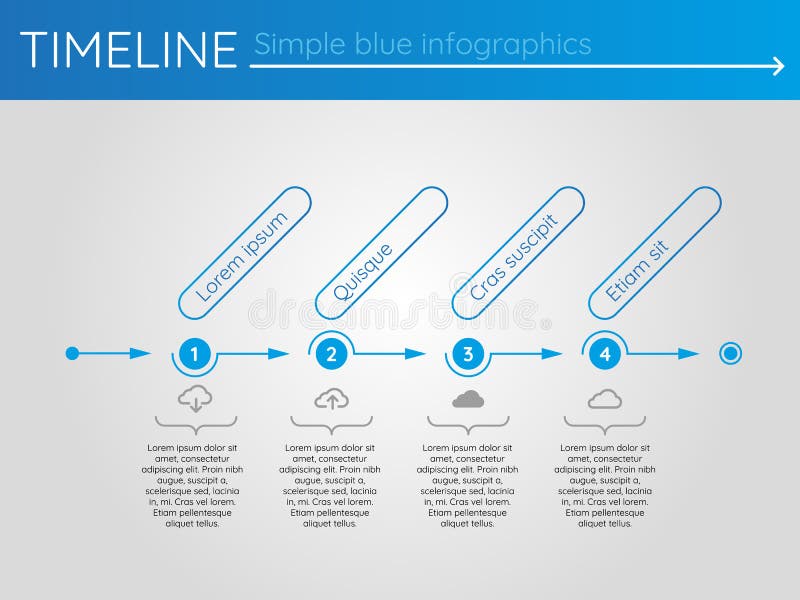 TIMELINE Simple blue infographics

Lorem ipsum

Quisque

Cras suscipit

Etiam sit

dreamstime

1

2

3

4

Lorem ipsum dolor sit amet, consectetur adipiscing elit. Proin nibh augue, suscipit a, scelerisque sed, lacinia in, mi. Cras vel lorem. Etiam pellentesque aliquet tellus.

Lorem ipsum dolor sit amet, consectetur adipiscing elit. Proin nibh augue, suscipit a, scelerisque sed, lacinia in, mi. Cras vel lorem. Etiam pellentesque aliquet tellus.

Lorem ipsum dolor sit amet, consectetur adipiscing elit. Proin nibh augue, suscipit a, scelerisque sed, lacinia in, mi. Cras vel lorem. Etiam pellentesque aliquet tellus.

Lorem ipsum dolor sit amet, consectetur adipiscing elit. Proin nibh augue, suscipit a, scelerisque sed, lacinia in, mi. Cras vel lorem. Etiam pellentesque aliquet tellus.