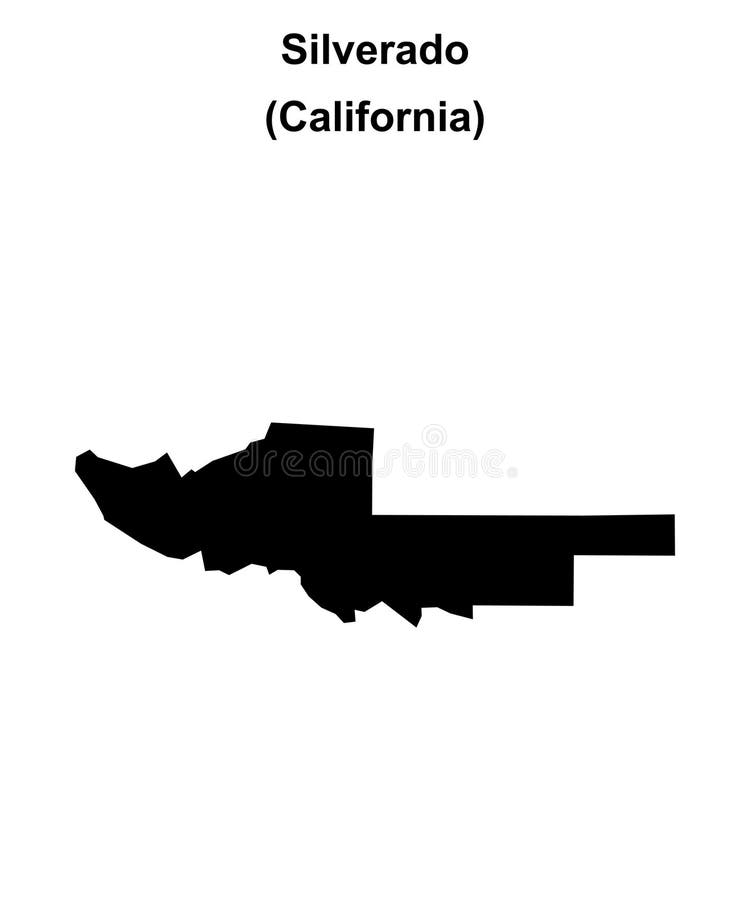 Silverado
(California)

dreamstime.