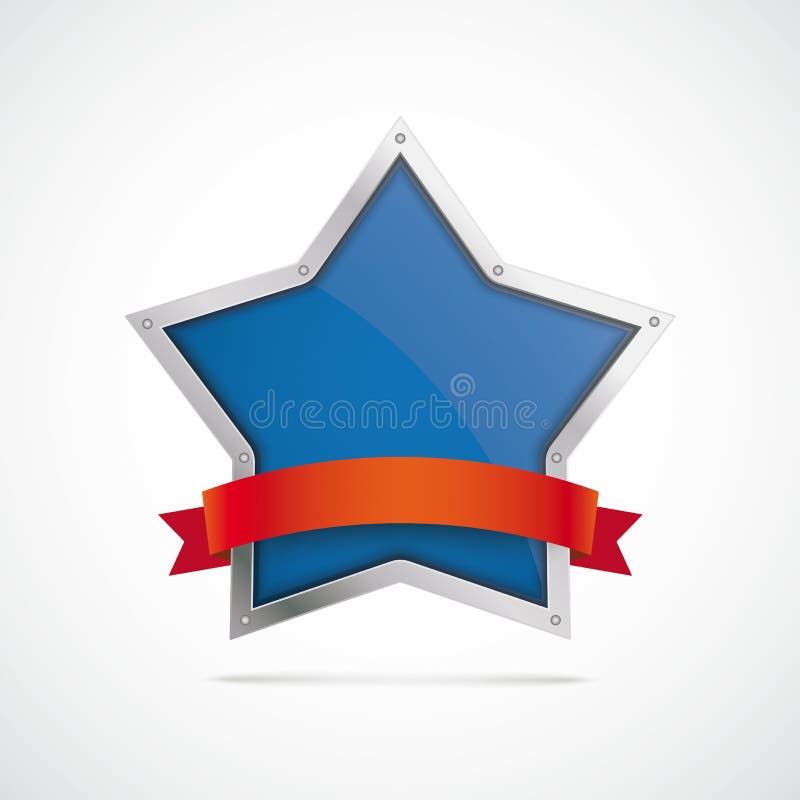 dreamstime