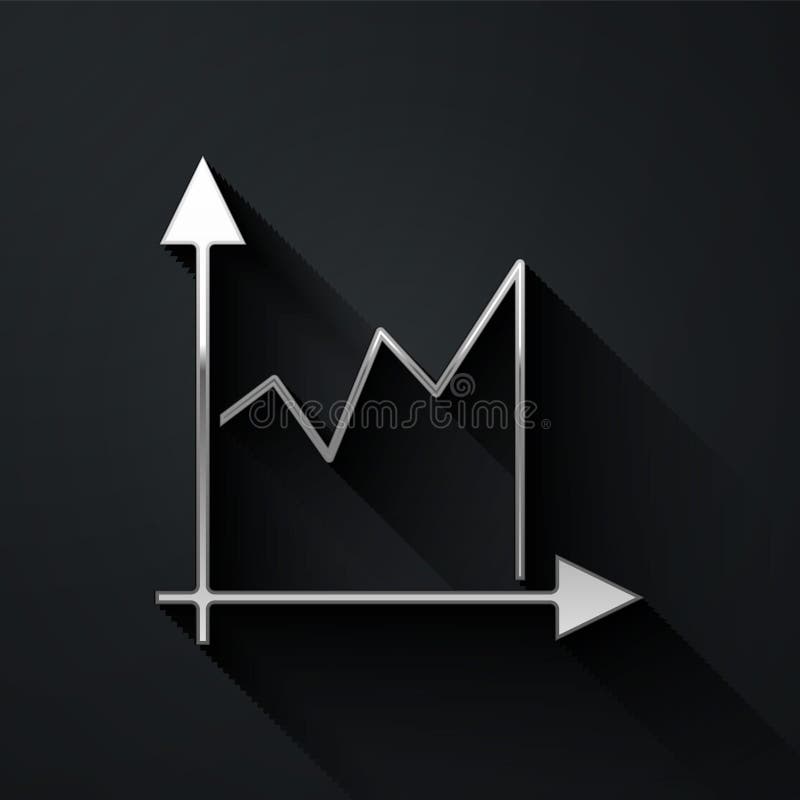 dreamstime