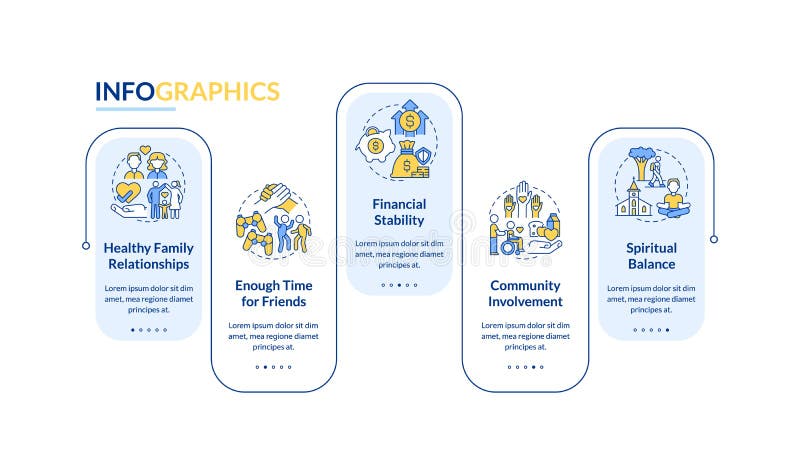 INFOGRAPHICS

Healthy Family Relationships

Lorem ipsum dolor sit dim amet, mea regione diamet principes at.

Enough Time for Friends

Lorem ipsum dolor sit dim amet, mea regione diamet principes at.

Financial Stability

Lorem ipsum dolor sit dim amet, mea regione diamet principes at.

Community Involvement

Lorem ipsum dolor sit dim amet, mea regione diamet principes at.

Spiritual Balance

Lorem ipsum dolor sit dim amet, mea regione diamet principes at.