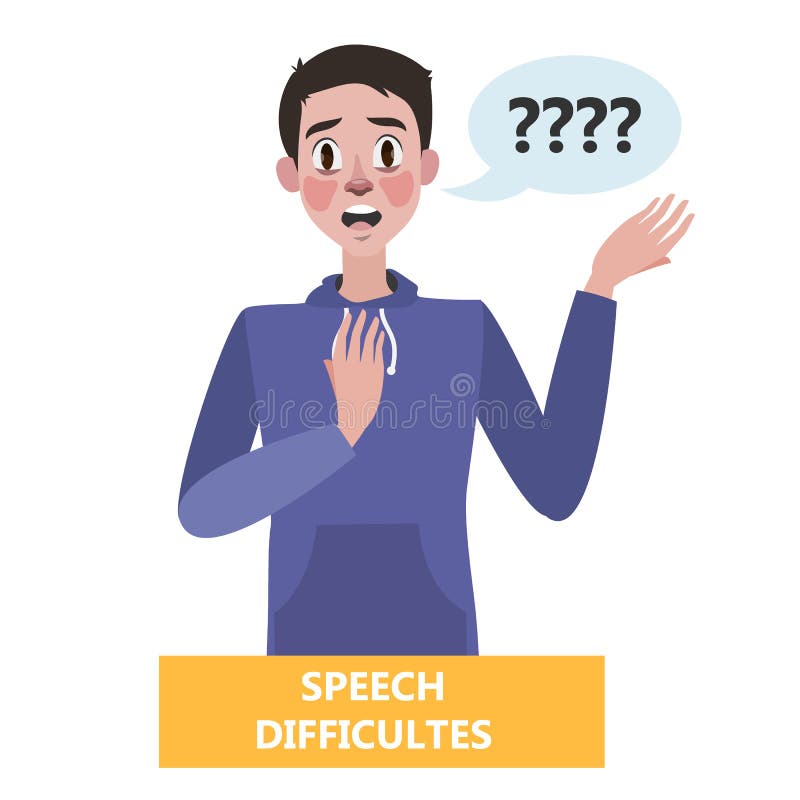 ????

dreamstime

SPEECH DIFFICULTES