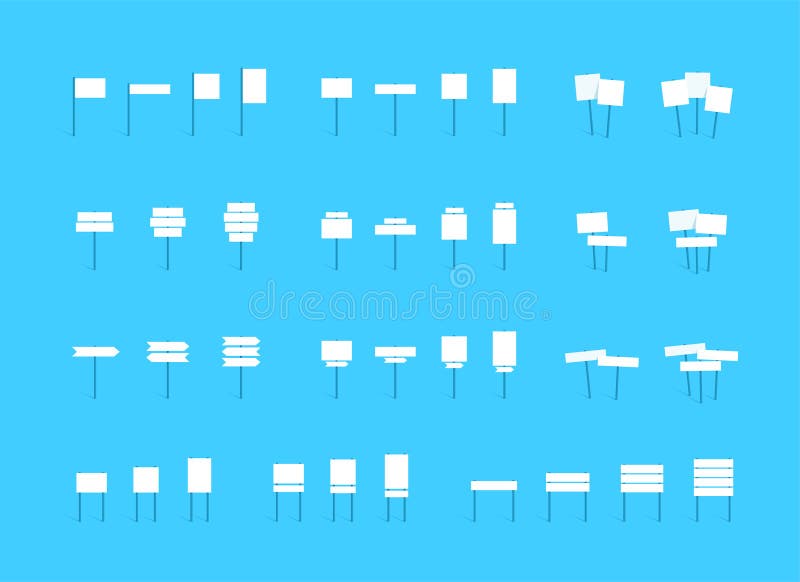 dreamstime