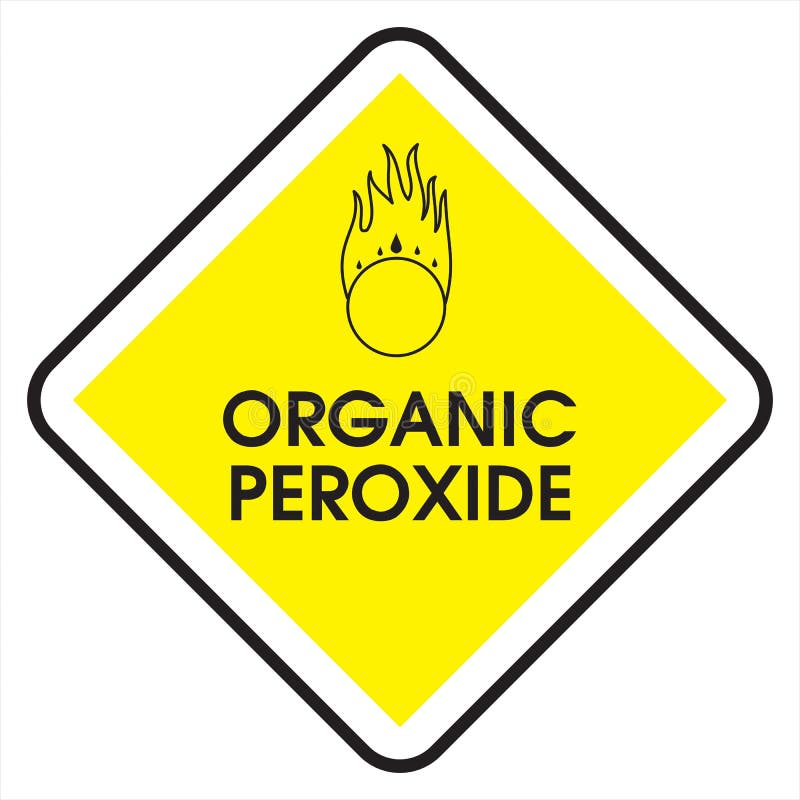 ORGANIC
PEROXIDE