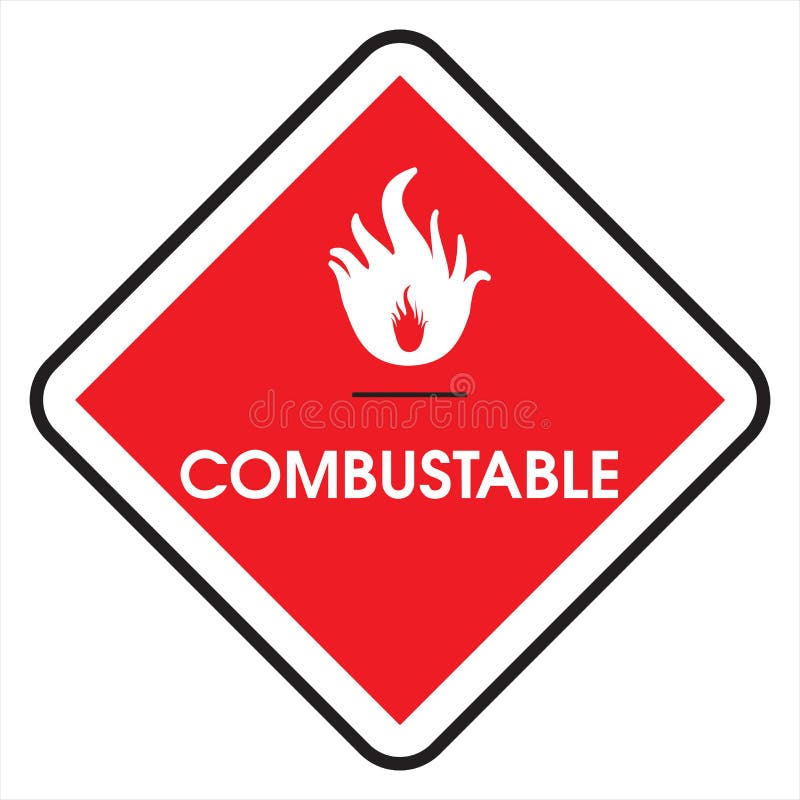 dreamstime

COMBUSTABLE