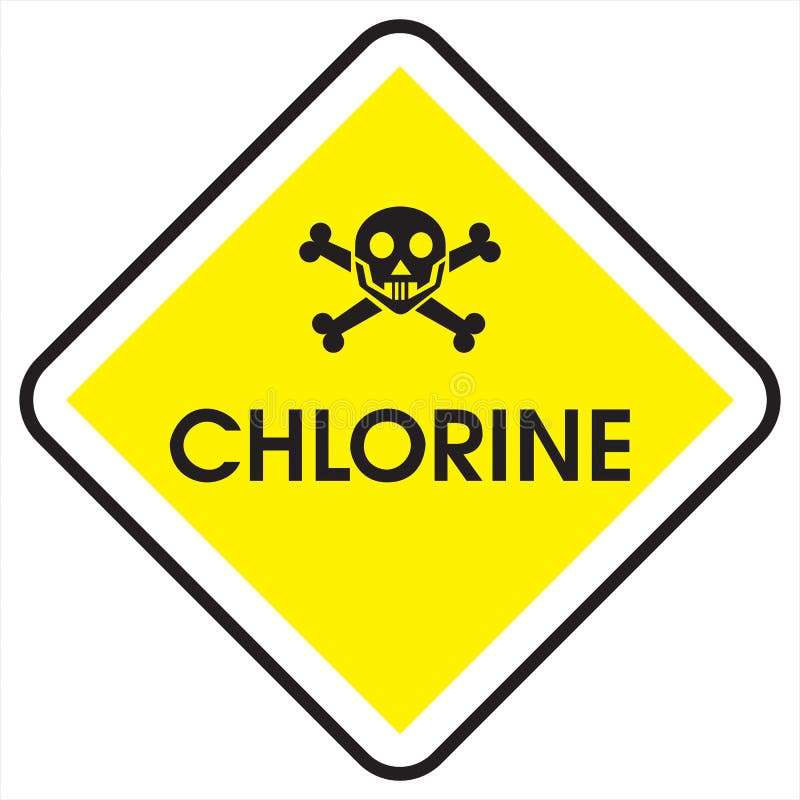 CHLORINE