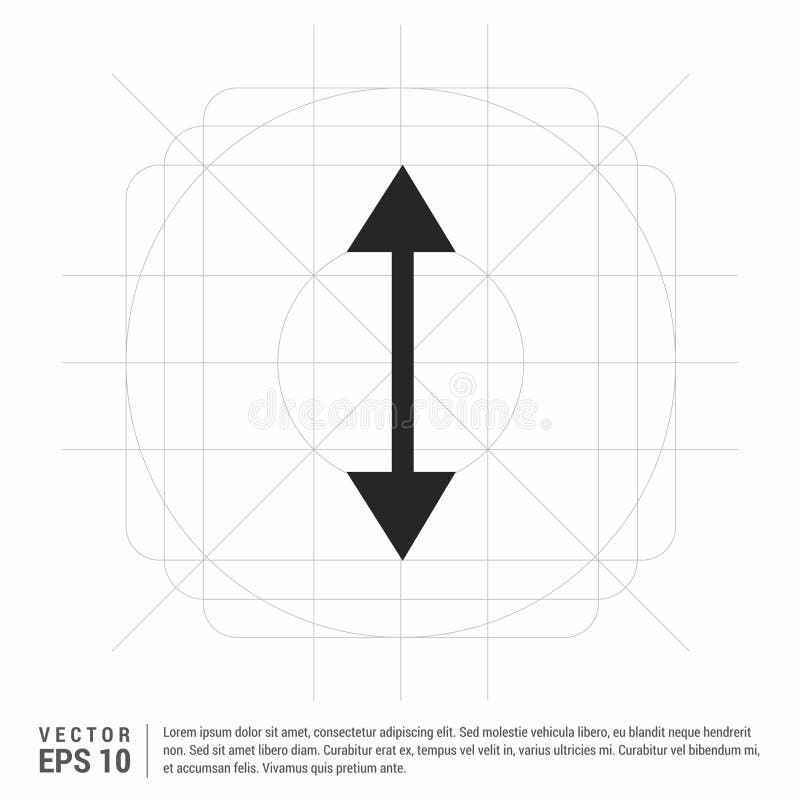 dreamstime

VECTOR
EPS 10

Lorem ipsum dolor sit amet, consectetur adipiscing elit. Sed molestie vehicula libero, eu blandit neque hendrerit non. Sed sit amet libero diam. Curabitur erat ex, tempus vel velit in, varius ultricies mi. Curabitur vel bibendum mi, et accumsan felis. Vivamus quis pretium ante.