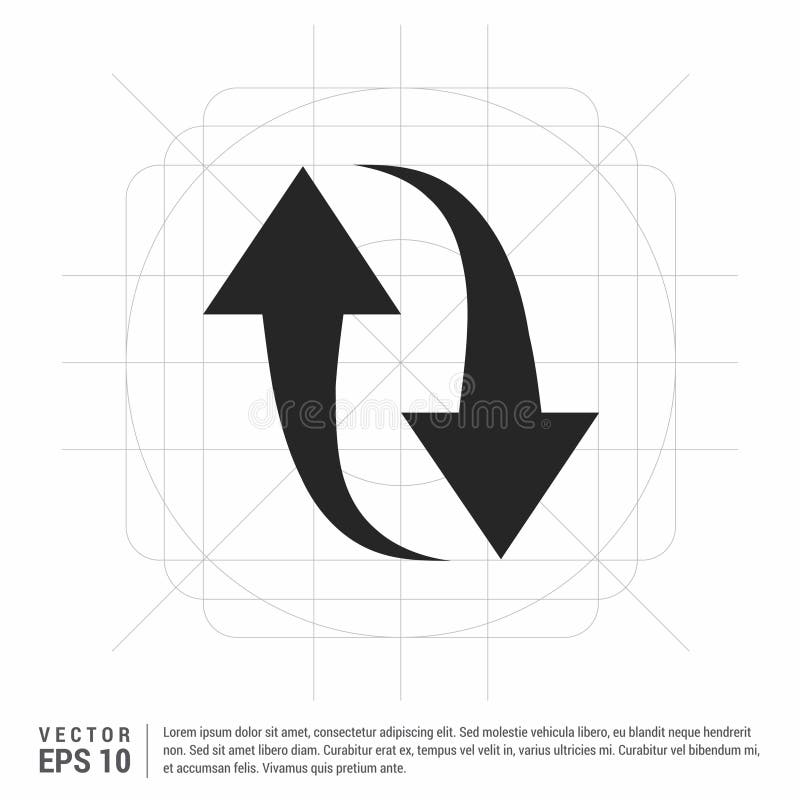 dreamstime

VECTOR
EPS 10

Lorem ipsum dolor sit amet, consectetur adipiscing elit. Sed molestie vehicula libero, eu blandit neque hendrerit non. Sed sit amet libero diam. Curabitur erat ex, tempus vel velit in, varius ultricies mi. Curabitur vel bibendum mi, et accumsan felis. Vivamus quis pretium ante.