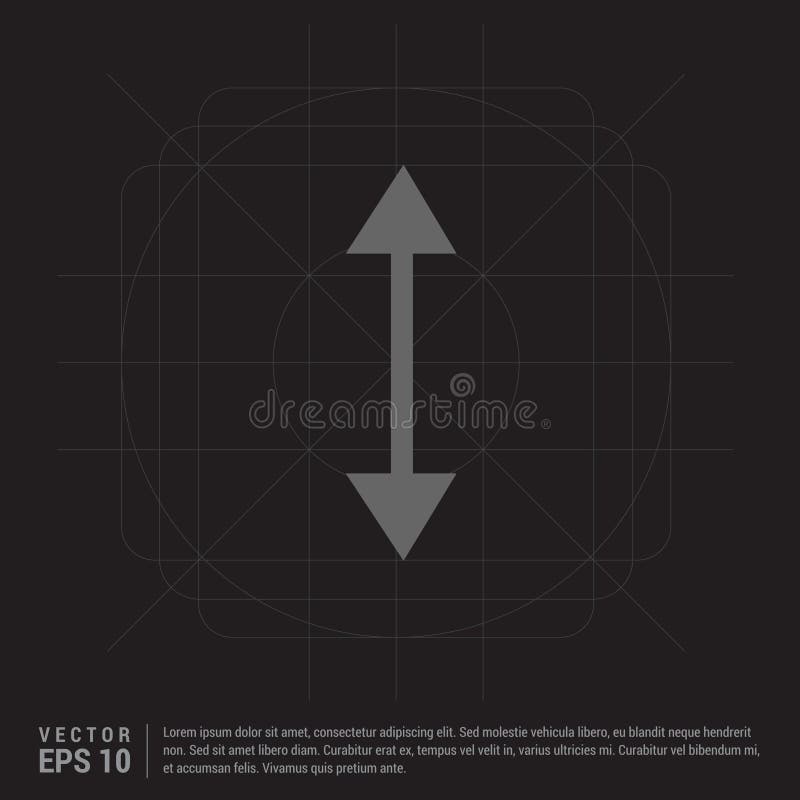 dreamstime®

VECTOR
EPS 10

Lorem ipsum dolor sit amet, consectetur adipiscing elit. Sed molestie vehicula libero, eu blandit neque hendrerit non. Sed sit amet libero diam. Curabitur erat ex, tempus vel velit in, varius ultricies mi. Curabitur vel bibendum mi, et accumsan felis. Vivamus quis pretium ante.