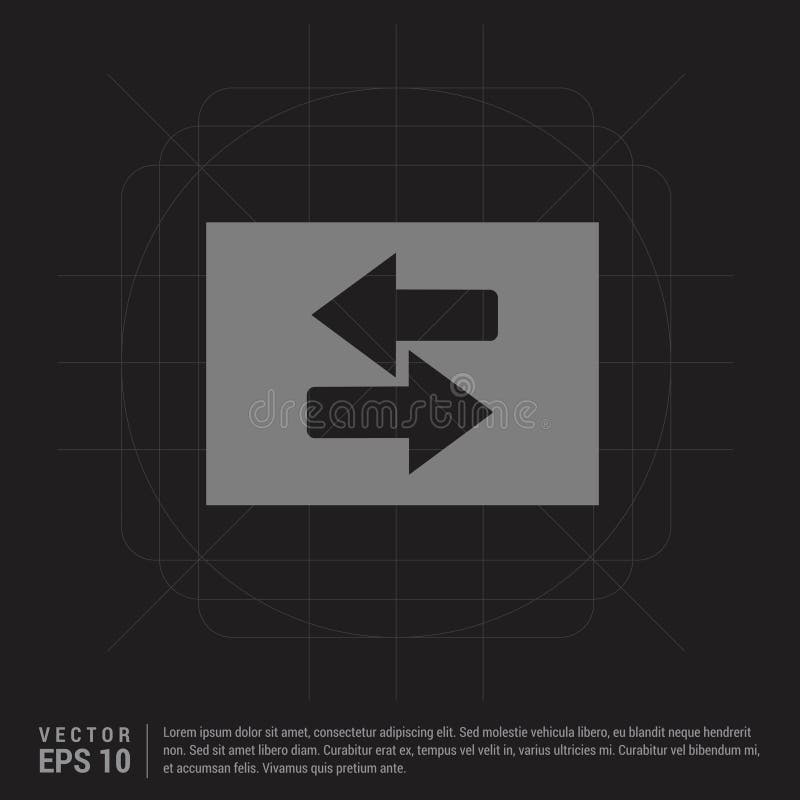 dreamstime

VECTOR
EPS 10

Lorem ipsum dolor sit amet, consectetur adipiscing elit. Sed molestie vehicula libero, eu blandit neque hendrerit non. Sed sit amet libero diam. Curabitur erat ex, tempus vel velit in, varius ultricies mi. Curabitur vel bibendum mi, et accumsan felis. Vivamus quis pretium ante.