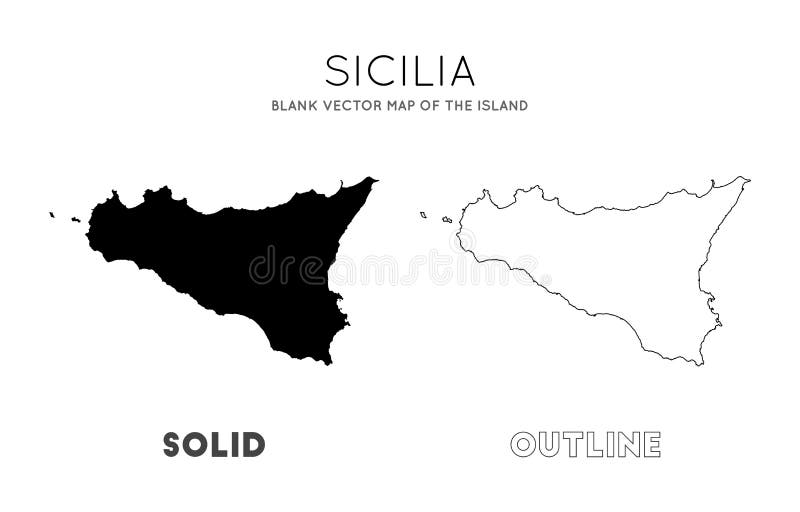 SICILIA
BLANK VECTOR MAP OF THE ISLAND

dreamstime

SOLID

OUTLINE