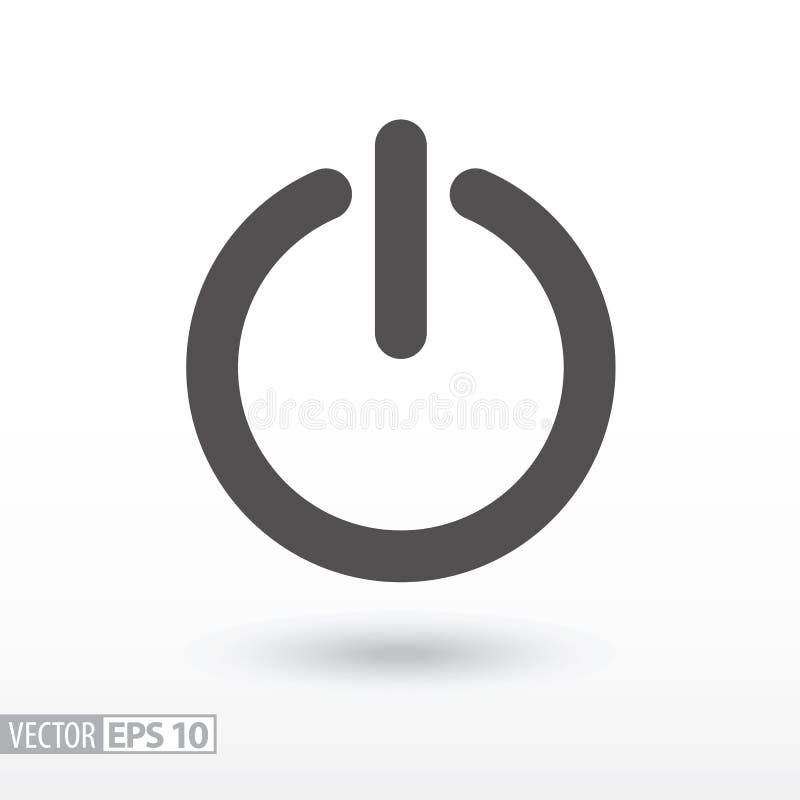 dreamstime

VECTOR EPS 10