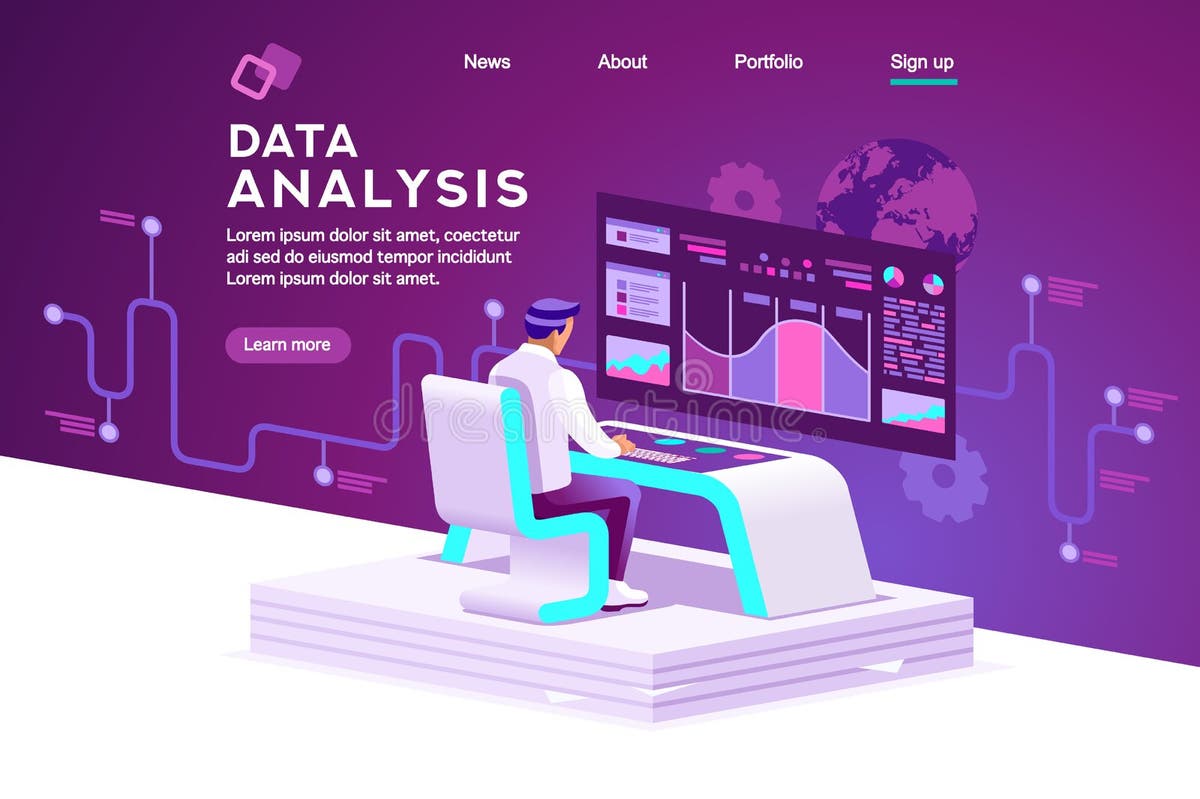 News About Portfolio Sign up

DATA ANALYSIS

Lorem ipsum dolor sit amet, coectetur adi sed do eiusmod tempor incididunt Lorem ipsum dolor sit amet.

Learn more

dreamstime