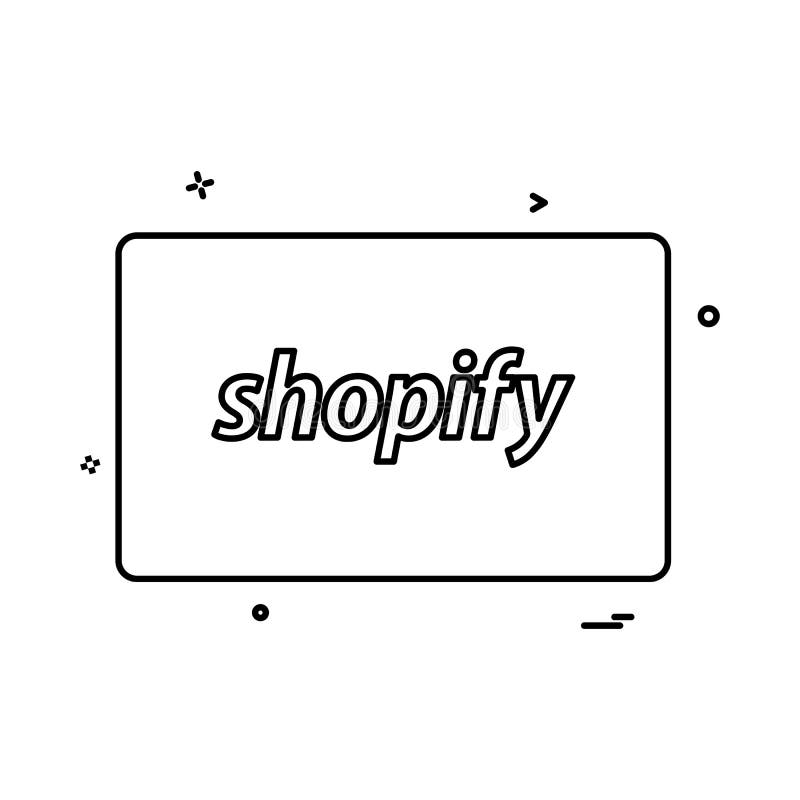 shopify