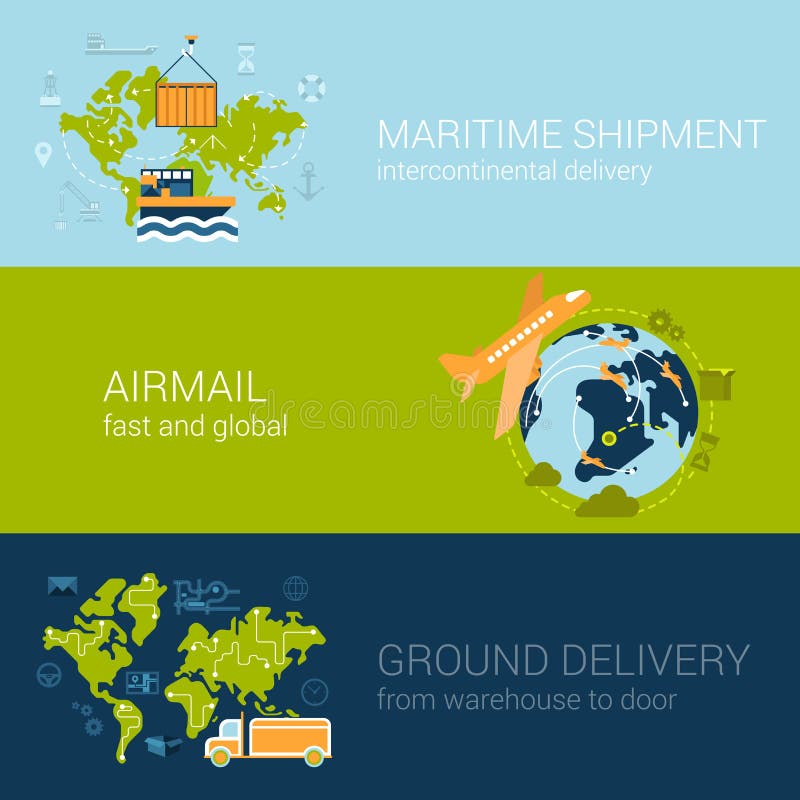 MARITIME SHIPMENT
intercontinental delivery

AIRMAIL
fast and global

dreamstime

GROUND DELIVERY
from warehouse to door