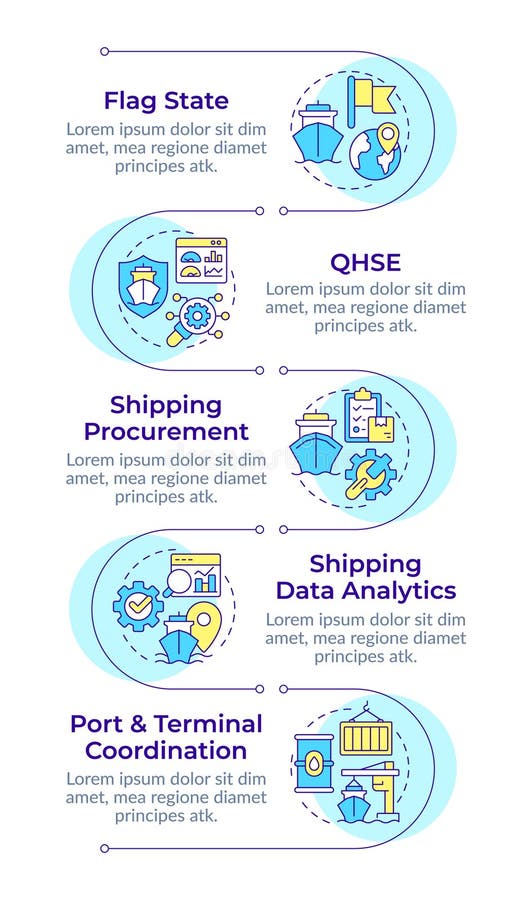 Flag State
Lorem ipsum dolor sit dim amet, mea regione diamet principes atk.

QHSE
Lorem ipsum dolor sit dim amet, mea regione diamet principes atk.

Shipping Procurement
Lorem ipsum dolor sit dim amet, mea regione diamet principes atk.

Shipping Data Analytics
Lorem ipsum dolor sit dim amet, mea regione diamet principes atk.

Port & Terminal Coordination
Lorem ipsum dolor sit dim amet, mea regione diamet principes atk.