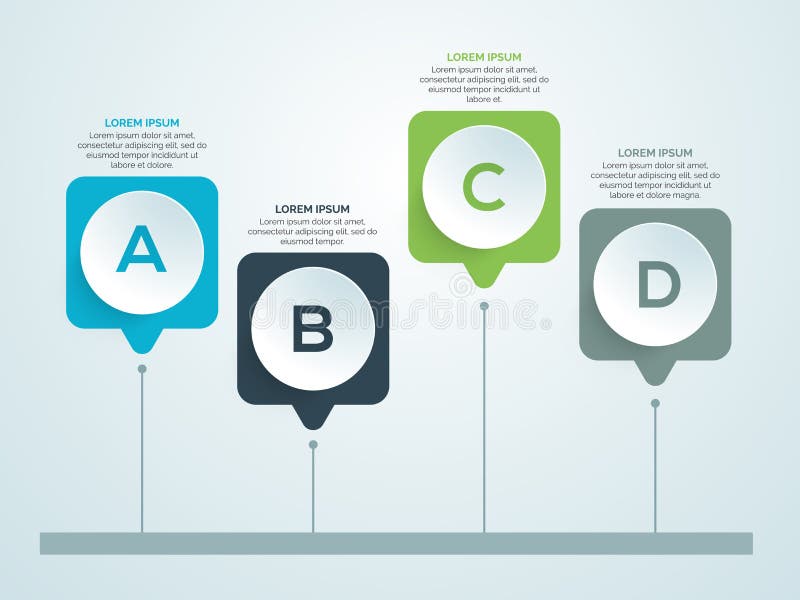 LOREM IPSUM
Lorem ipsum dolor sit amet, consectetur adipiscing elit, sed do eiusmod tempor incididunt ut labore et dolore.

A

LOREM IPSUM
Lorem ipsum dolor sit amet, consectetur adipiscing elit, sed do eiusmod tempor.

B

LOREM IPSUM
Lorem ipsum dolor sit amet, consectetur adipiscing elit, sed do eiusmod tempor incididunt ut labore et.

C

LOREM IPSUM
Lorem ipsum dolor sit amet, consectetur adipiscing elit, sed do eiusmod tempor incididunt ut labore et dolore magna.

D

dreamstime