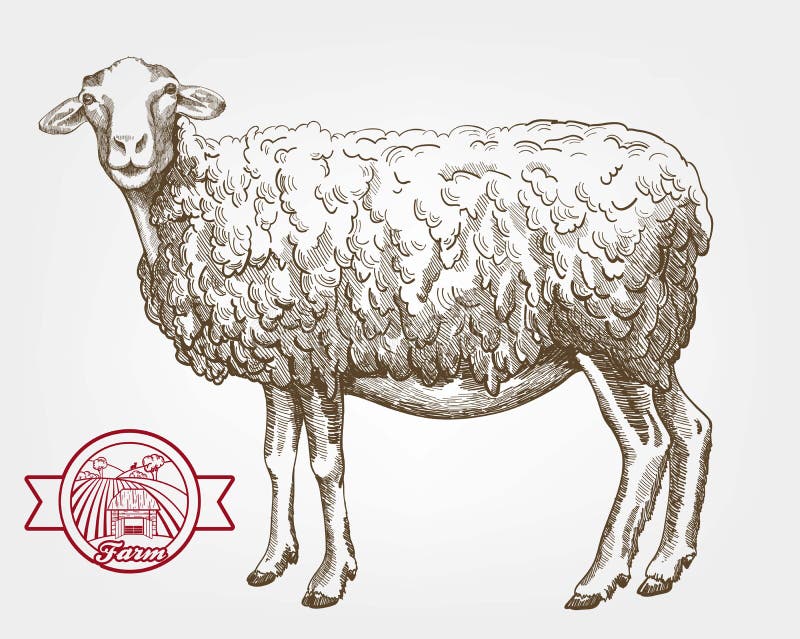 Farm