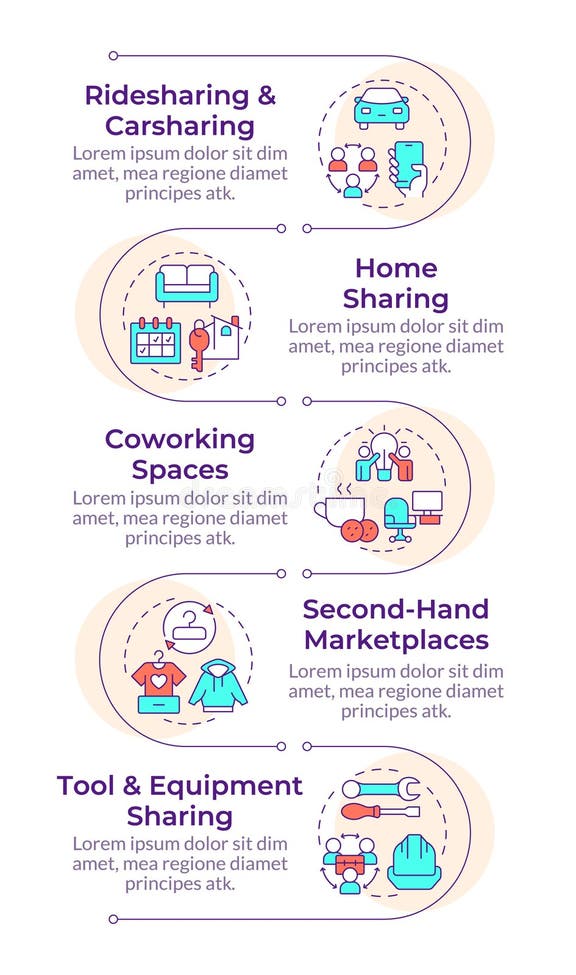 Ridesharing & Carsharing
Lorem ipsum dolor sit dim amet, mea regione diamet principes atk.

Home Sharing
Lorem ipsum dolor sit dim amet, mea regione diamet principes atk.

Coworking Spaces
Lorem ipsum dolor sit dim amet, mea regione diamet principes atk.

Second-Hand Marketplaces
Lorem ipsum dolor sit dim amet, mea regione diamet principes atk.

Tool & Equipment Sharing
Lorem ipsum dolor sit dim amet, mea regione diamet principes atk.