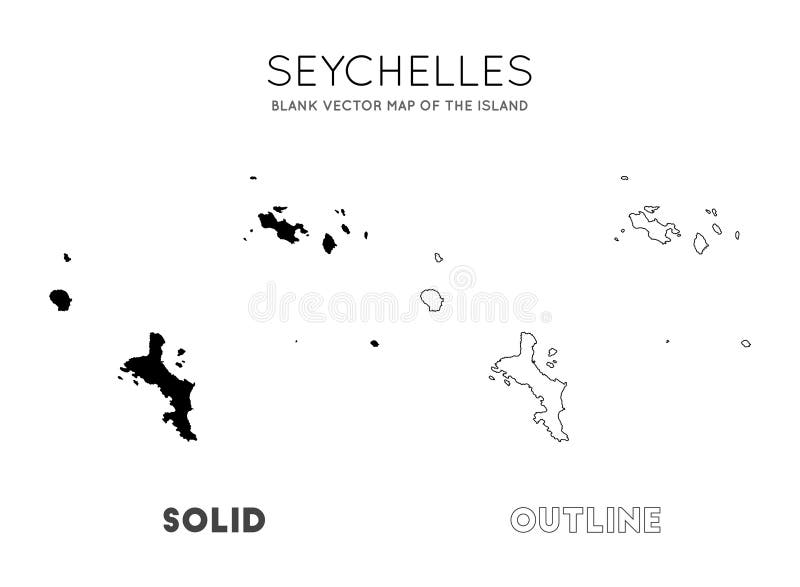 SEYCHELLES
BLANK VECTOR MAP OF THE ISLAND

dreamstime

SOLID

OUTLINE