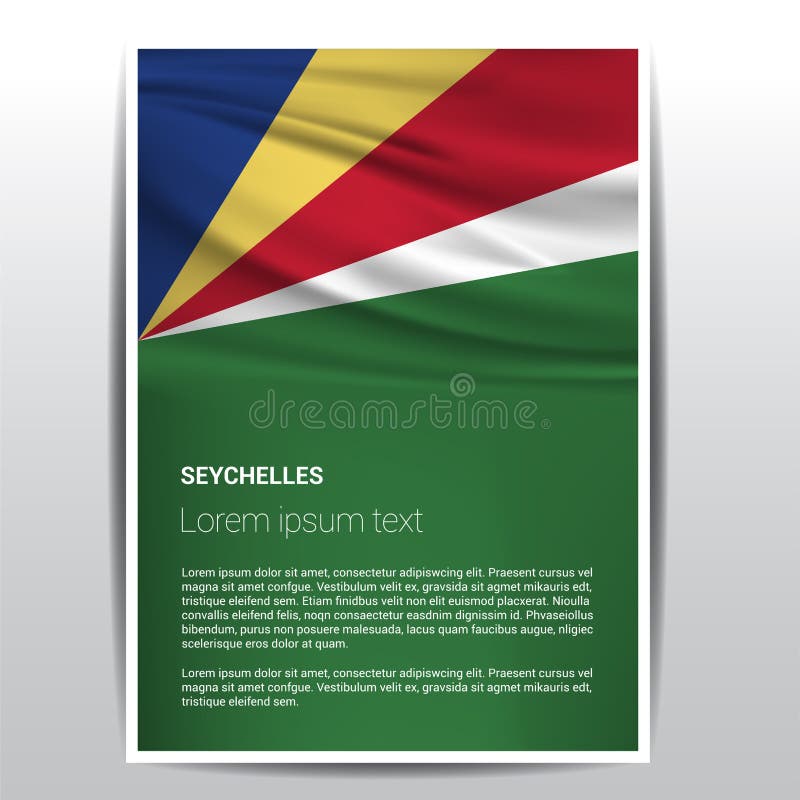 dreamstime

SEYCHELLES

Lorem ipsum text

Lorem ipsum dolor sit amet, consectetur adipiswcing elit. Praesent cursus vel magna sit amet confgue. Vestibulum velit ex, gravsida sit agmet mikauris edt, tristique eleifend sem. Etiam finidbus velit non elit euismod placxerat. Nioulla convallis eleifend felis, noqn consaectetur easdnim dignissim id. Phvaseiollus bibendum, purus non posuere malesuada, lacus quam faucibus augue, nligiec scelerisque eros dolor at quam.

Lorem ipsum dolor sit amet, consectetur adipiswcing elit. Praesent cursus vel magna sit amet confgue. Vestibulum velit ex, gravsida sit agmet mikauris edt, tristique eleifend sem.