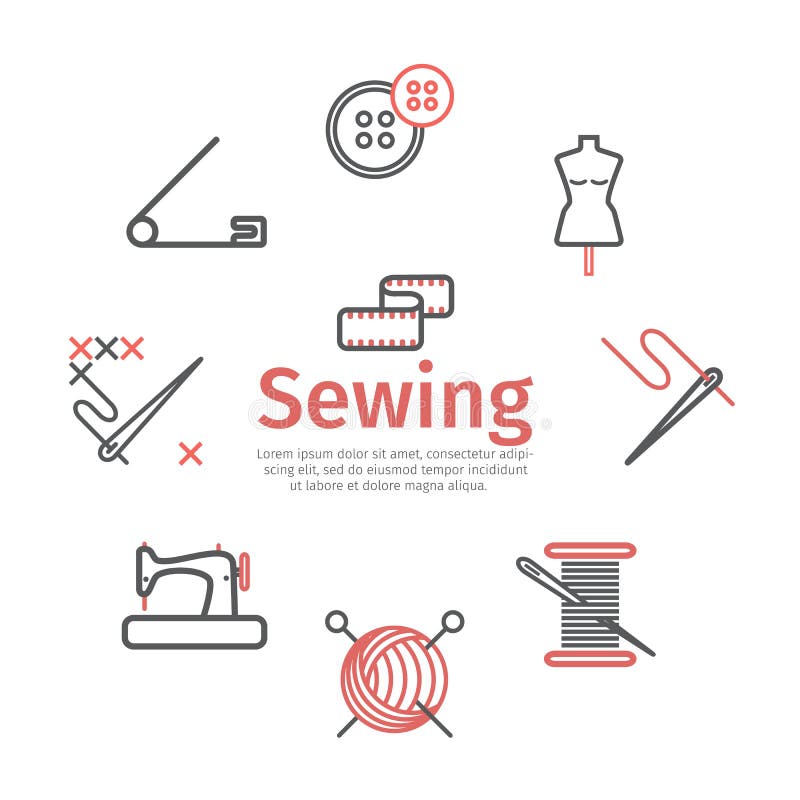 Sewing

Lorem ipsum dolor sit amet, consectetur adipiscing elit, sed do eiusmod tempor incididunt ut labore et dolore magna aliqua.