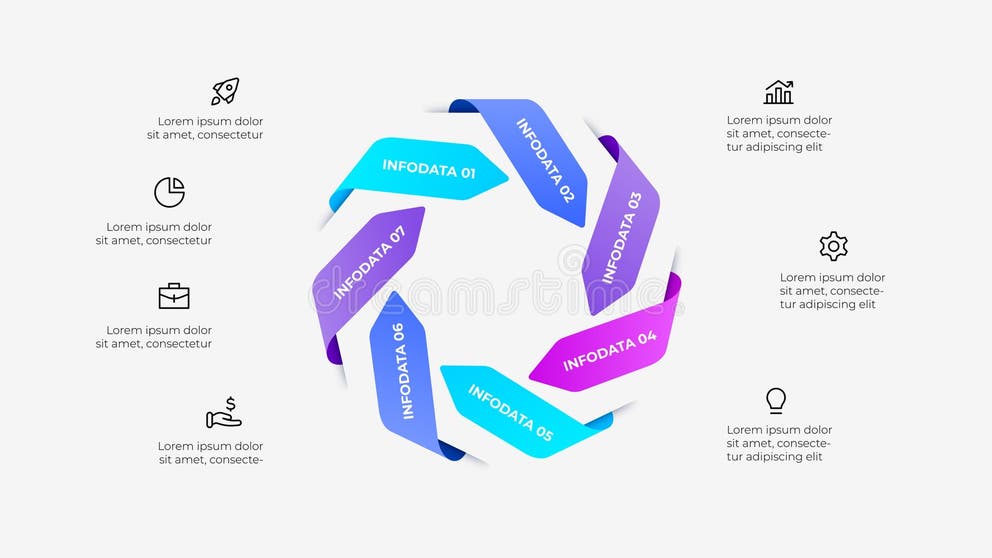 Lorem ipsum dolor sit amet, consectetur

Lorem ipsum dolor sit amet, consectetur

Lorem ipsum dolor sit amet, consectetur

Lorem ipsum dolor sit amet, consecte-

INFODATA 01

INFODATA 02

INFODATA 03

INFODATA 04

INFODATA 05

INFODATA 06

INFODATA 07

dreamstime

Lorem ipsum dolor sit amet, consectetur adipiscing elit

Lorem ipsum dolor sit amet, consectetur adipiscing elit

Lorem ipsum dolor sit amet, consectetur adipiscing elit