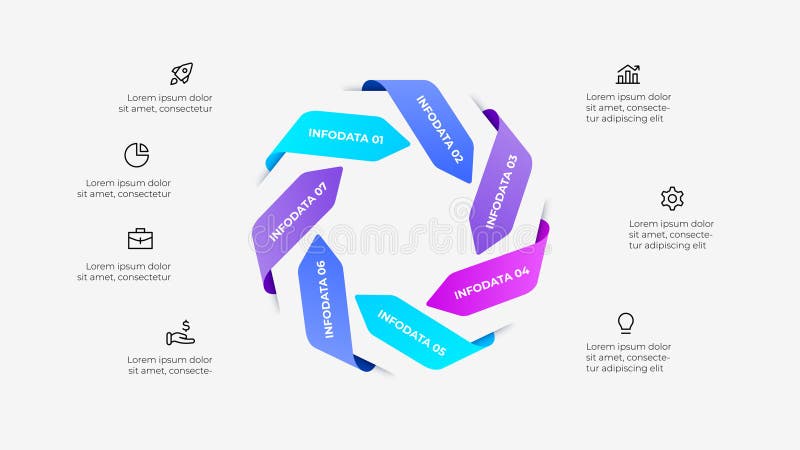 Lorem ipsum dolor sit amet, consectetur

Lorem ipsum dolor sit amet, consectetur

Lorem ipsum dolor sit amet, consectetur

Lorem ipsum dolor sit amet, consecte-

INFODATA 01

INFODATA 02

INFODATA 03

INFODATA 04

INFODATA 05

INFODATA 06

INFODATA 07

dreamstime

Lorem ipsum dolor sit amet, consectetur adipiscing elit

Lorem ipsum dolor sit amet, consectetur adipiscing elit

Lorem ipsum dolor sit amet, consectetur adipiscing elit