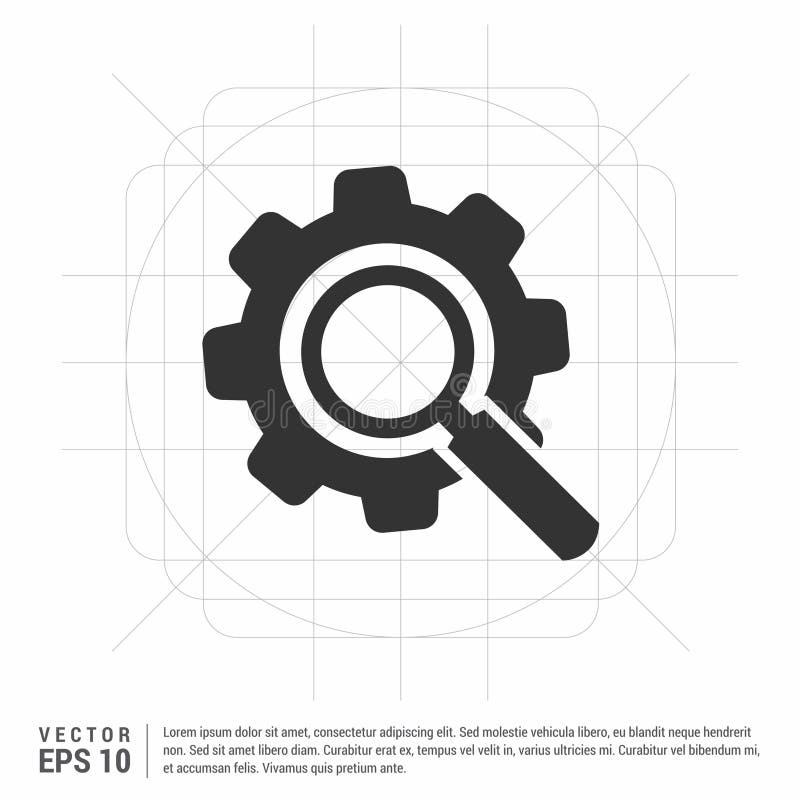 dreamstime

VECTOR
EPS 10

Lorem ipsum dolor sit amet, consectetur adipiscing elit. Sed molestie vehicula libero, eu blandit neque hendrerit non. Sed sit amet libero diam. Curabitur erat ex, tempus vel velit in, varius ultricies mi. Curabitur vel bibendum mi, et accumsan felis. Vivamus quis pretium ante.