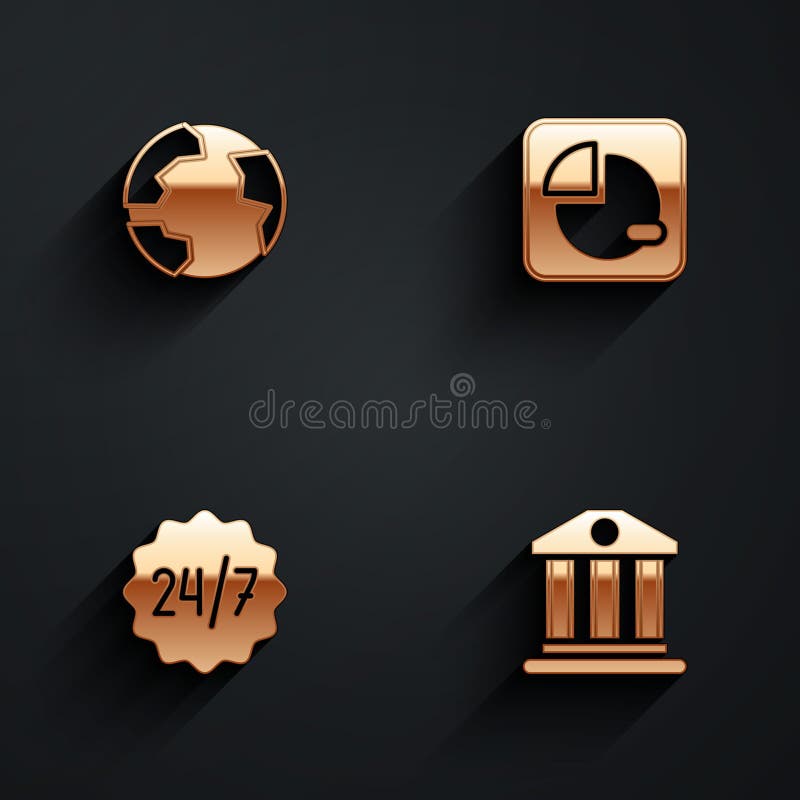 dreamstime

24/7